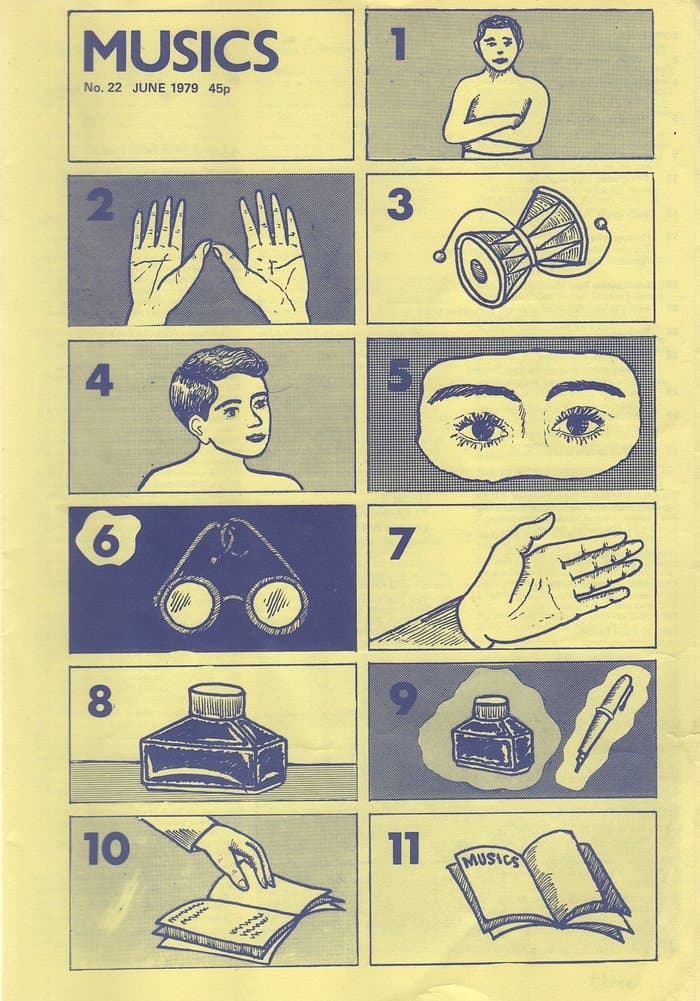 MUSICS
No. 22 JUNE 1979 45p

1

2

3

4

5

6

7

8

9

10

11

MUSICS